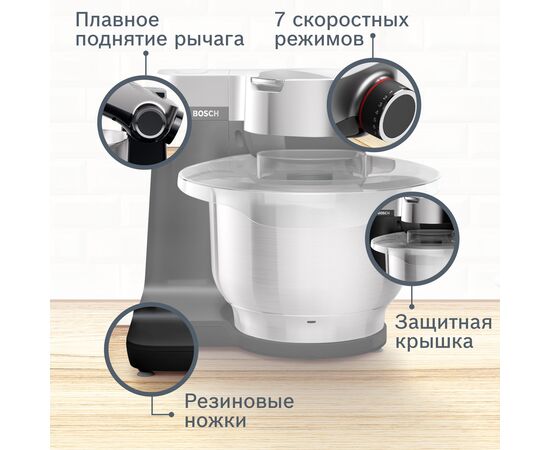 Плавное поднятие рычага

7 скоростных режимов

BOSCH

Защитная крышка

Резиновые ножки